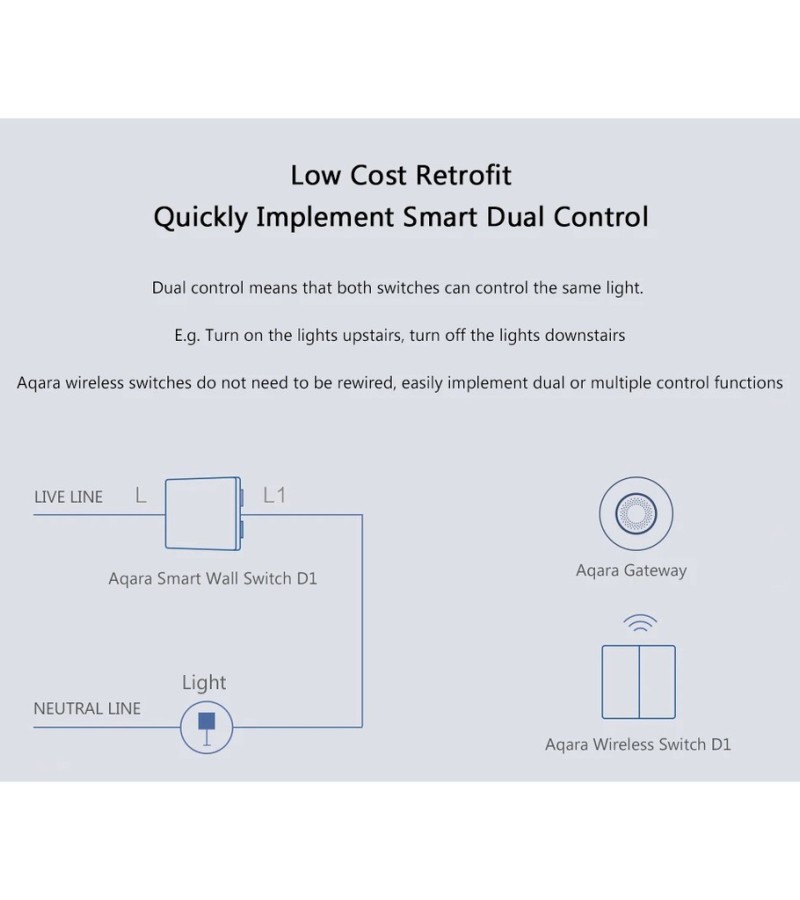 Low Cost Retrofit
Quickly Implement Smart Dual Control

Dual control means that both switches can control the same light.

E.g. Turn on the lights upstairs, turn off the lights downstairs

Aqara wireless switches do not need to be rewired, easily implement dual or multiple control functions

LIVE LINE L L1

Aqara Smart Wall Switch D1

Light

NEUTRAL LINE

Aqara Gateway

Aqara Wireless Switch D1